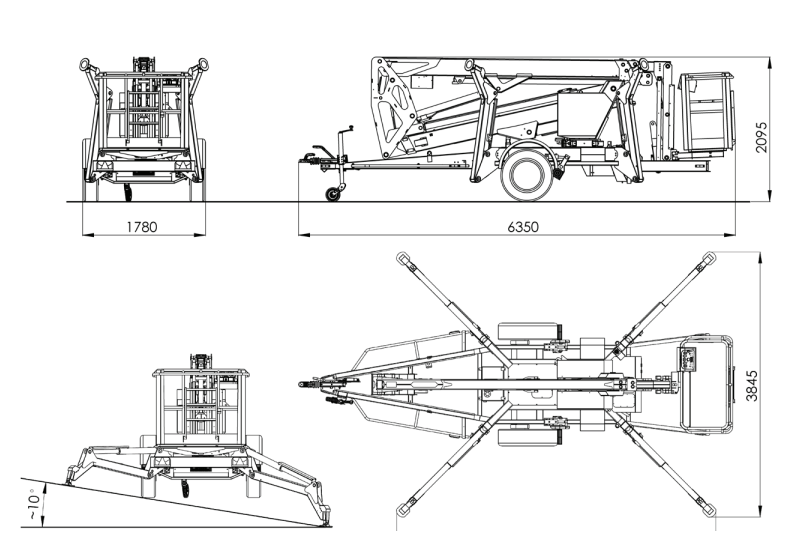 2095

1780

6350

3845

~10°